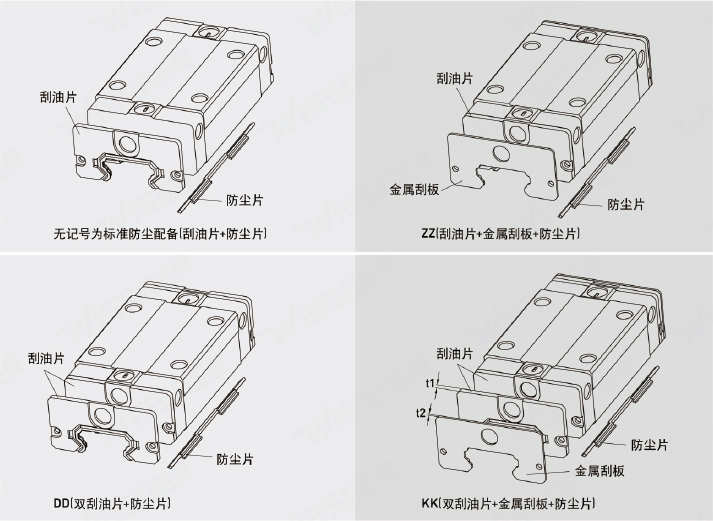 刮油片

防尘片

无记号为标准防尘配备(刮油片+防尘片)

刮油片

金属刮板

防尘片

ZZ(刮油片+金属刮板+防尘片)

刮油片

防尘片

DD(双刮油片+防尘片)

刮油片

t1

t2

防尘片

金属刮板

KK(双刮油片+金属刮板+防尘片)