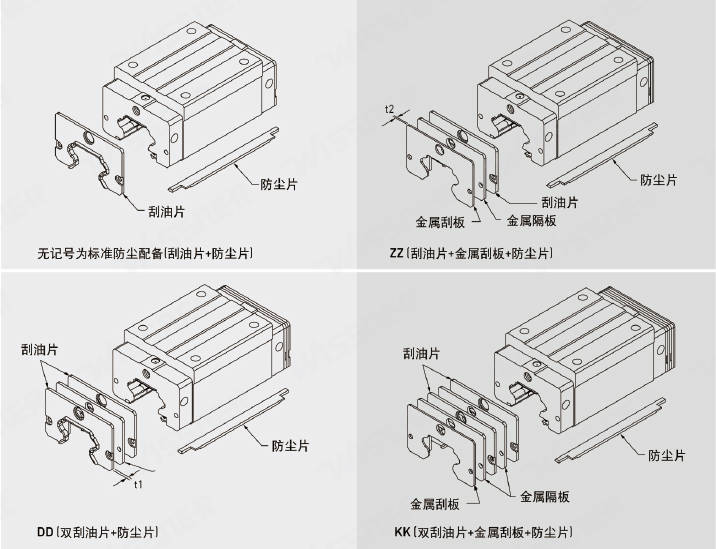 防尘片

刮油片

无记号为标准防尘配备(刮油片+防尘片)

t2

防尘片

刮油片

金属刮板

金属隔板

ZZ (刮油片+金属刮板+防尘片)

刮油片

防尘片

t1

DD (双刮油片+防尘片)

刮油片

防尘片

金属刮板

金属隔板

KK (双刮油片+金属刮板+防尘片)